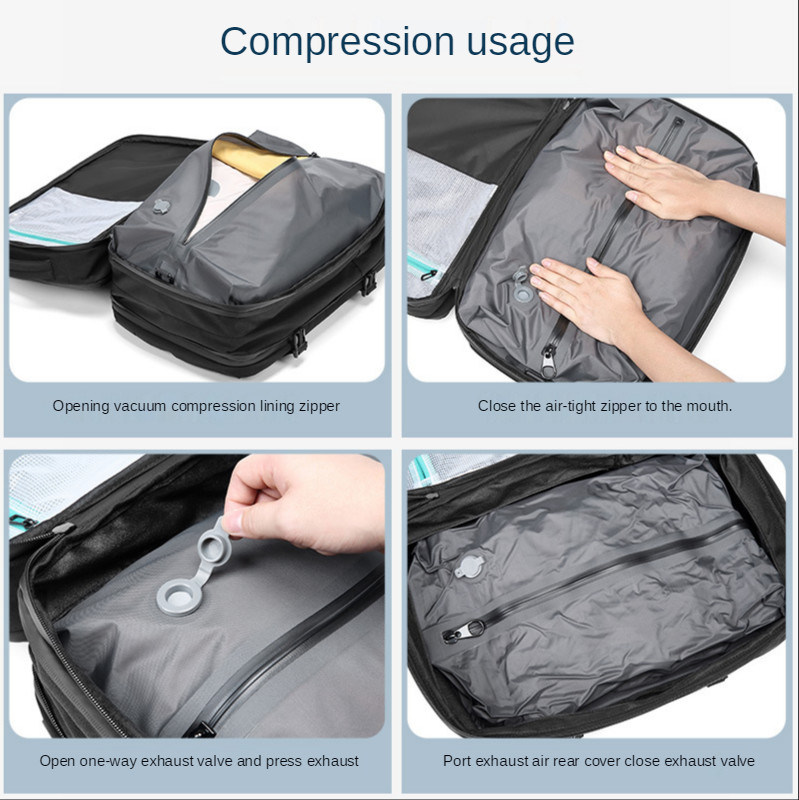 Compression usage

Opening vacuum compression lining zipper

Close the air-tight zipper to the mouth.

Open one-way exhaust valve and press exhaust

Port exhaust air rear cover close exhaust valve